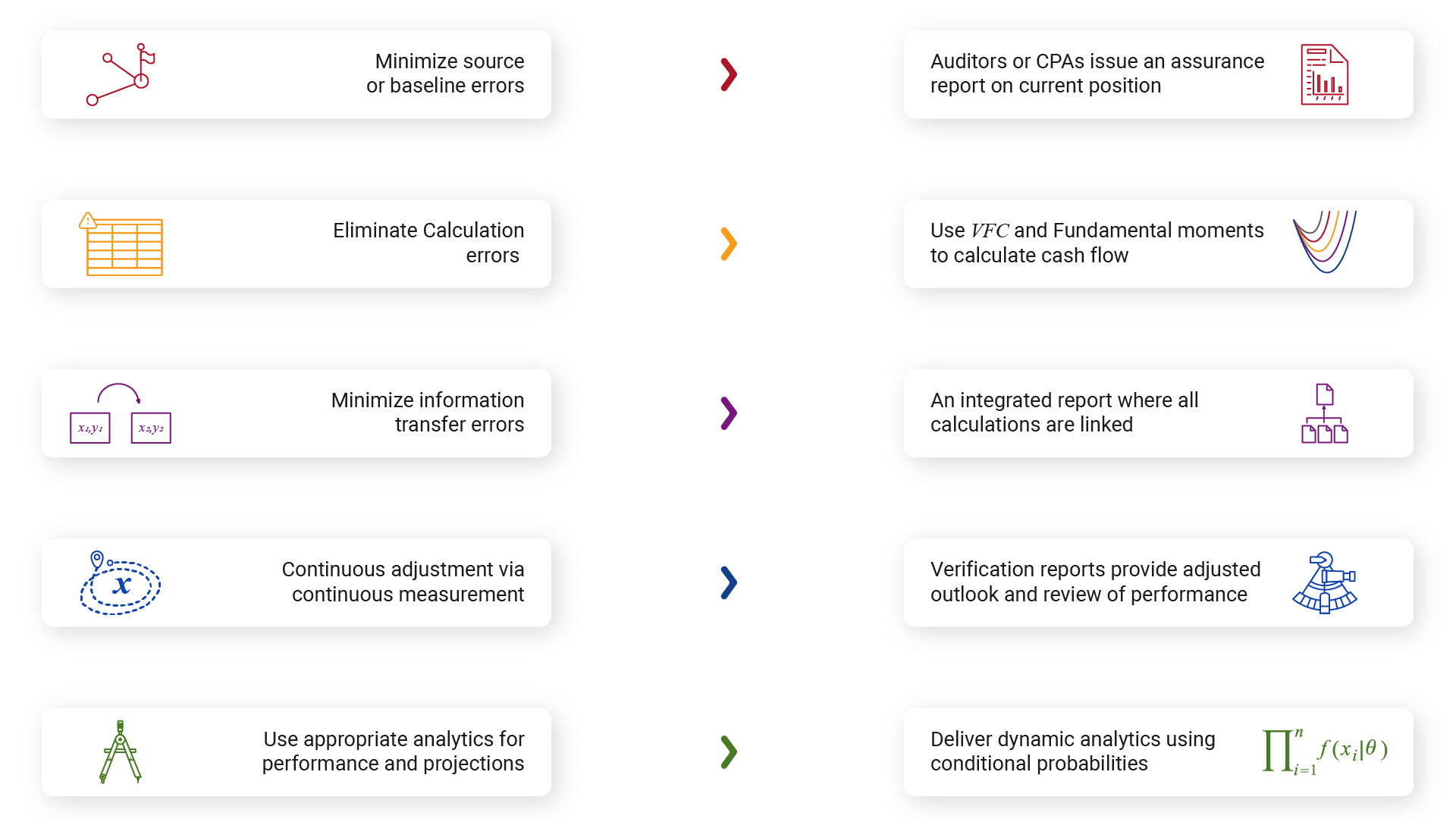 Minimize source or baseline errors

Auditors or CPAs issue an assurance report on current position

Eliminate Calculation errors

Use $VFC$ and Fundamental moments to calculate cash flow

$x_1,y_1$ $x_2,y_2$

Minimize information transfer errors

An integrated report where all calculations are linked

$x$

Continuous adjustment via continuous measurement

Verification reports provide adjusted outlook and review of performance

Use appropriate analytics for performance and projections

Deliver dynamic analytics using conditional probabilities

$\prod_{i=1}^{n} f(x_i|\theta)$